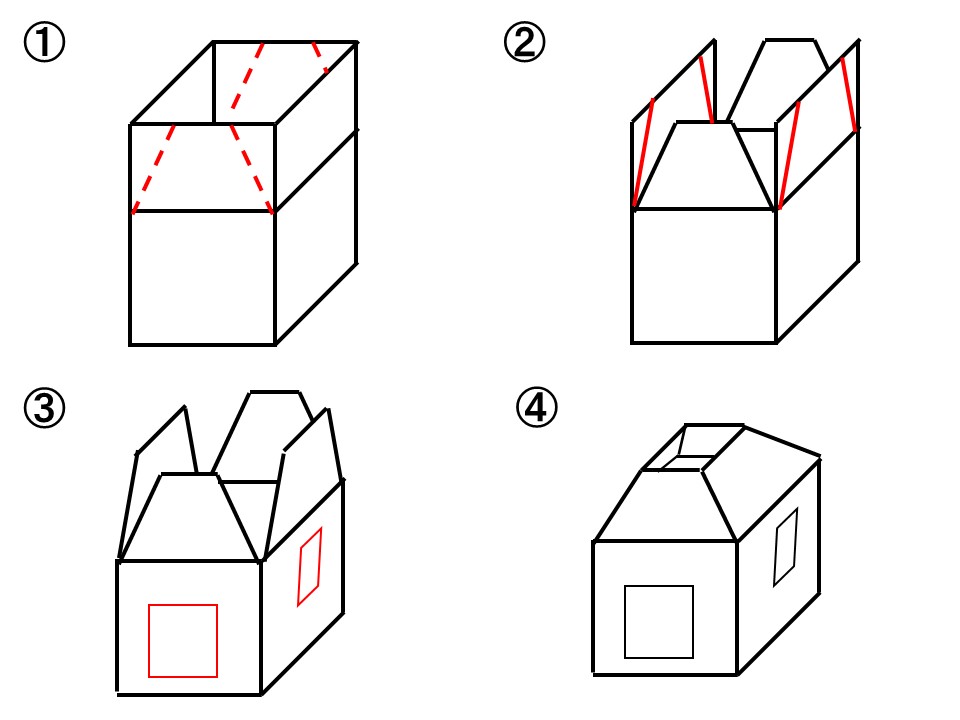 ①

②

③

④